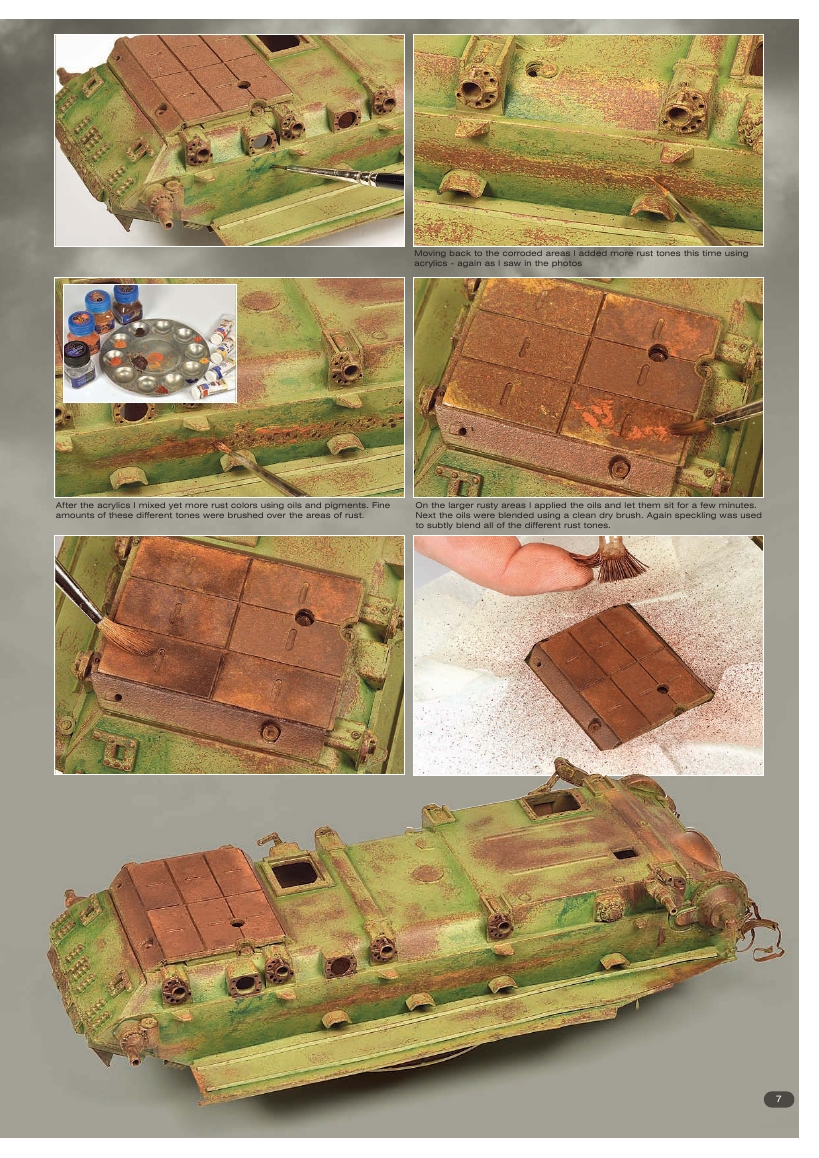 Moving back to the corroded areas I added more rust tones this time using acrylics - again as I saw in the photos

After the acrylics I mixed yet more rust colors using oils and pigments. Fine amounts of these different tones were brushed over the areas of rust.

On the larger rusty areas I applied the oils and let them sit for a few minutes. Next the oils were blended using a clean dry brush. Again speckling was used to subtly blend all of the different rust tones.

7